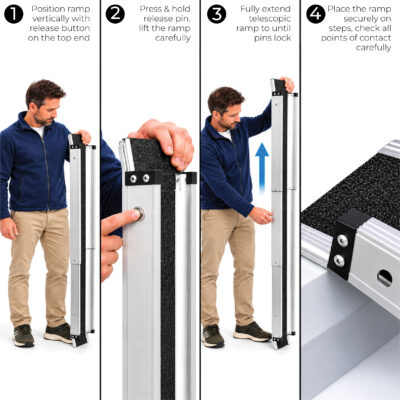 1 Position ramp vertically with release button on the top end

2 Press & hold release pin, lift the ramp carefully

3 Fully extend telescopic ramp to until pins lock

4 Place the ramp securely on steps, check all points of contact carefully